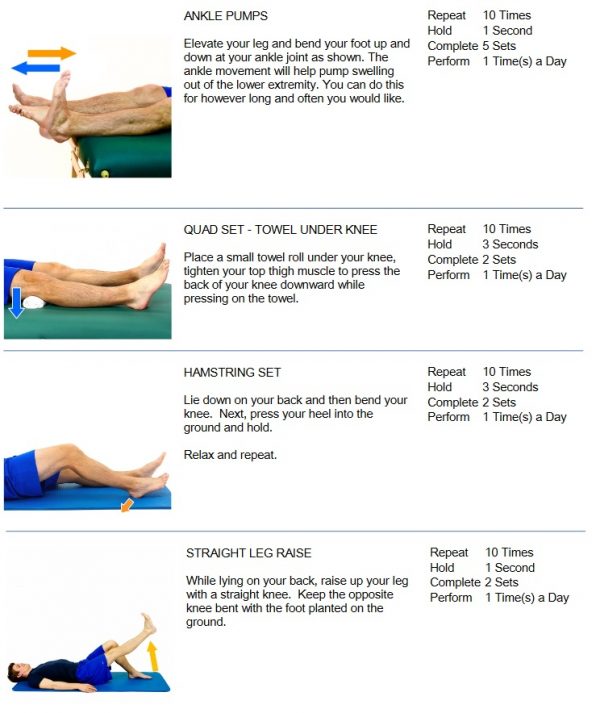 ANKLE PUMPS

Elevate your leg and bend your foot up and down at your ankle joint as shown. The ankle movement will help pump swelling out of the lower extremity. You can do this for however long and often you would like.

Repeat 10 Times
Hold 1 Second
Complete 5 Sets
Perform 1 Time(s) a Day

QUAD SET - TOWEL UNDER KNEE

Place a small towel roll under your knee, tighten your top thigh muscle to press the back of your knee downward while pressing on the towel.

Repeat 10 Times
Hold 3 Seconds
Complete 2 Sets
Perform 1 Time(s) a Day

HAMSTRING SET

Lie down on your back and then bend your knee. Next, press your heel into the ground and hold.

Relax and repeat.

Repeat 10 Times
Hold 3 Seconds
Complete 2 Sets
Perform 1 Time(s) a Day

STRAIGHT LEG RAISE

While lying on your back, raise up your leg with a straight knee. Keep the opposite knee bent with the foot planted on the ground.

Repeat 10 Times
Hold 1 Second
Complete 2 Sets
Perform 1 Time(s) a Day