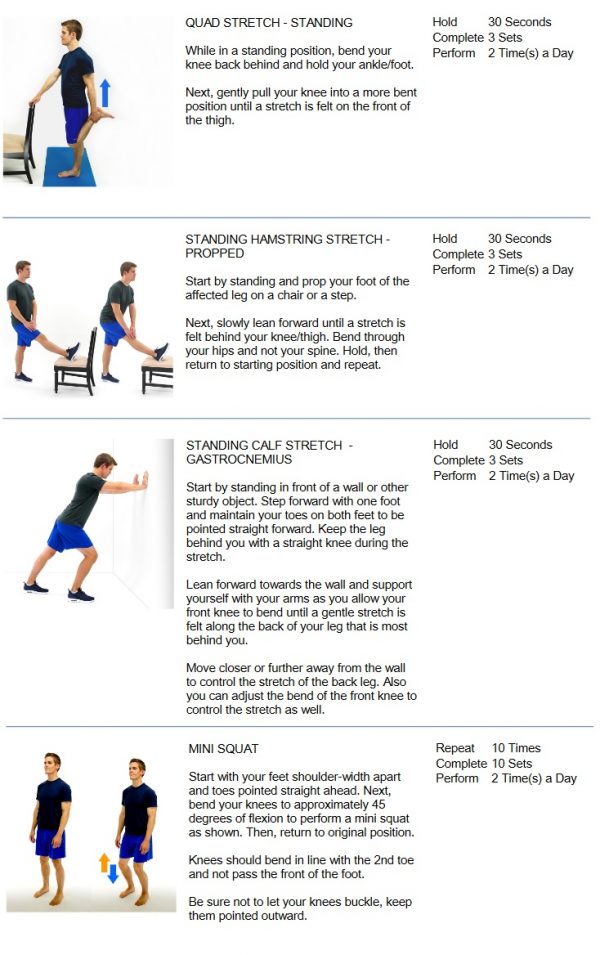 QUAD STRETCH - STANDING

While in a standing position, bend your knee back behind and hold your ankle/foot.

Next, gently pull your knee into a more bent position until a stretch is felt on the front of the thigh.

Hold 30 Seconds
Complete 3 Sets
Perform 2 Time(s) a Day

STANDING HAMSTRING STRETCH - PROPPED

Start by standing and prop your foot of the affected leg on a chair or a step.

Next, slowly lean forward until a stretch is felt behind your knee/thigh. Bend through your hips and not your spine. Hold, then return to starting position and repeat.

Hold 30 Seconds
Complete 3 Sets
Perform 2 Time(s) a Day

STANDING CALF STRETCH - GASTROCNEMIUS

Start by standing in front of a wall or other sturdy object. Step forward with one foot and maintain your toes on both feet to be pointed straight forward. Keep the leg behind you with a straight knee during the stretch.

Lean forward towards the wall and support yourself with your arms as you allow your front knee to bend until a gentle stretch is felt along the back of your leg that is most behind you.

Move closer or further away from the wall to control the stretch of the back leg. Also you can adjust the bend of the front knee to control the stretch as well.

Hold 30 Seconds
Complete 3 Sets
Perform 2 Time(s) a Day

MINI SQUAT

Start with your feet shoulder-width apart and toes pointed straight ahead. Next, bend your knees to approximately 45 degrees of flexion to perform a mini squat as shown. Then, return to original position.

Knees should bend in line with the 2nd toe and not pass the front of the foot.

Be sure not to let your knees buckle, keep them pointed outward.

Repeat 10 Times
Complete 10 Sets
Perform 2 Time(s) a Day